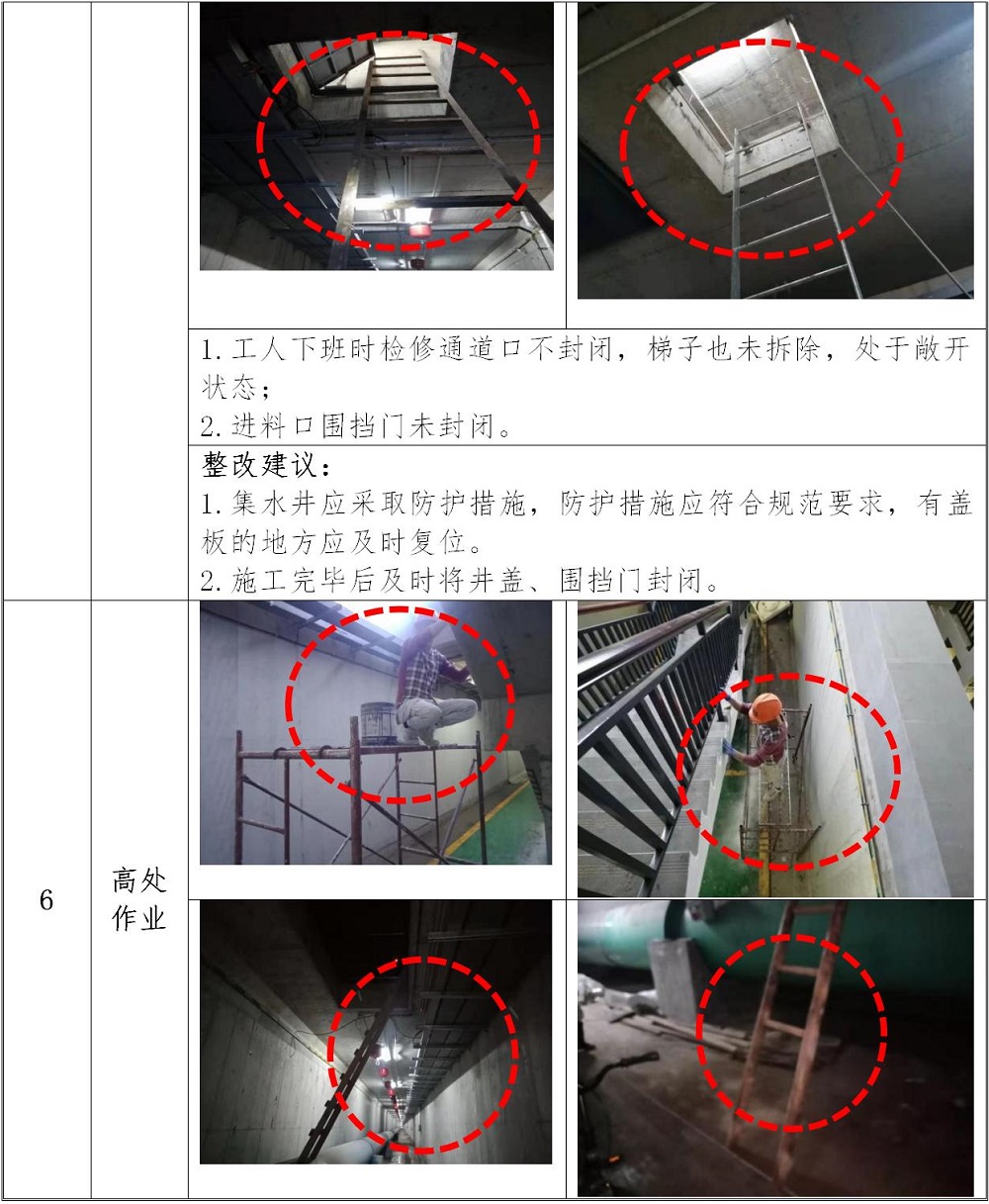 1. 工人下班时检修通道口不封闭，梯子也未拆除，处于敞开状态；
2. 进料口围挡门未封闭。

整改建议：
1. 集水井应采取防护措施，防护措施应符合规范要求，有盖板的地方应及时复位。
2. 施工完毕后及时将井盖、围挡门封闭。

6

高处作业