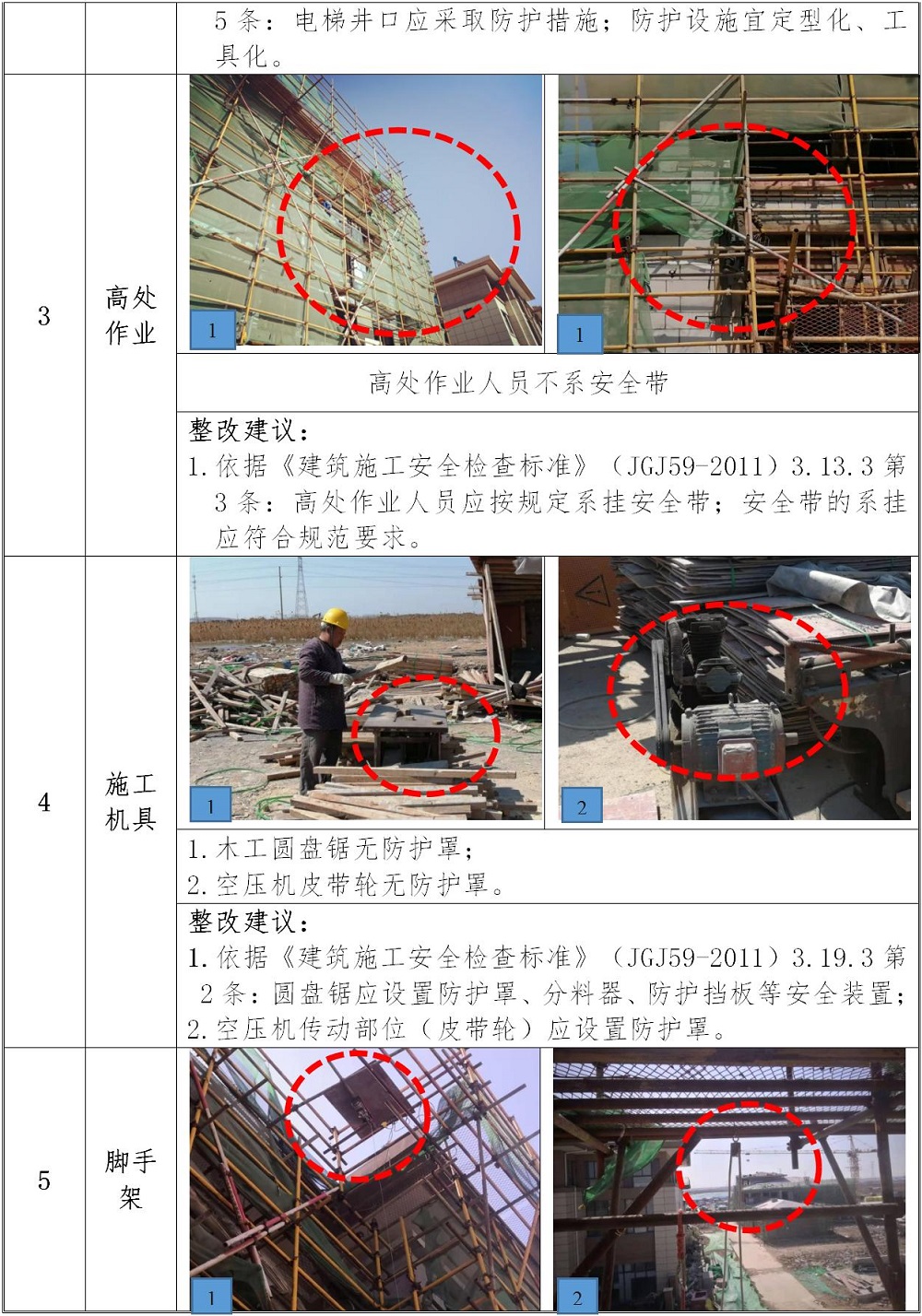 | | | 5 条：电梯井口应采取防护措施；防护设施宜定型化、工具化。 |
|---|---|---|
| 3 | 高处作业 | 1 1 |
| | | 高处作业人员不系安全带 |
| | | 整改建议：<br>1. 依据《建筑施工安全检查标准》（JGJ59-2011）3.13.3 第 3 条：高处作业人员应按规定系挂安全带；安全带的系挂应符合规范要求。 |
| 4 | 施工机具 | 1 2 |
| | | 1. 木工圆盘锯无防护罩；<br>2. 空压机皮带轮无防护罩。 |
| | | 整改建议：<br>1. 依据《建筑施工安全检查标准》（JGJ59-2011）3.19.3 第 2 条：圆盘锯应设置防护罩、分料器、防护挡板等安全装置；<br>2. 空压机传动部位（皮带轮）应设置防护罩。 |
| 5 | 脚手架 | 1 2 |